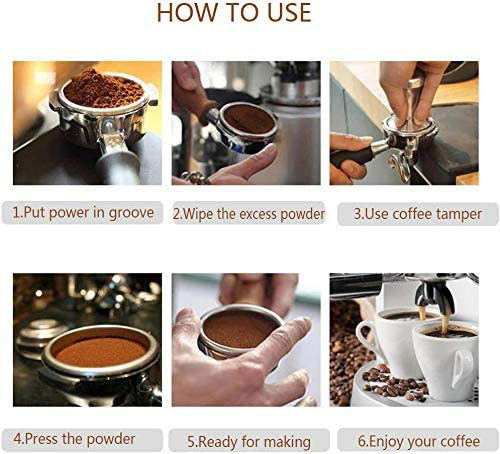 HOW TO USE

1.Put power in groove

2.Wipe the excess powder

3.Use coffee tamper

4.Press the powder

5.Ready for making

6.Enjoy your coffee