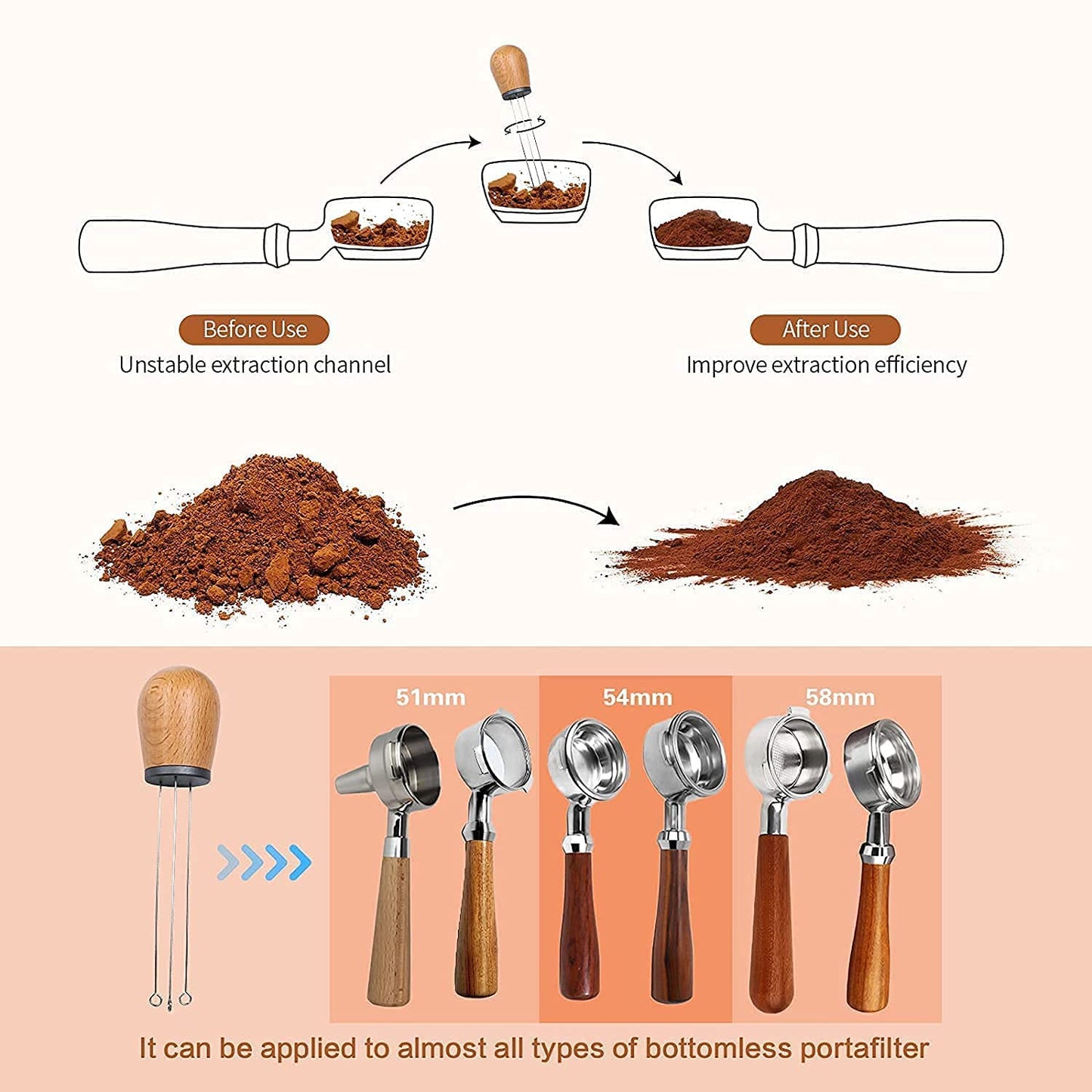 Before Use
Unstable extraction channel

After Use
Improve extraction efficiency

51mm

54mm

58mm

It can be applied to almost all types of bottomless portafilter