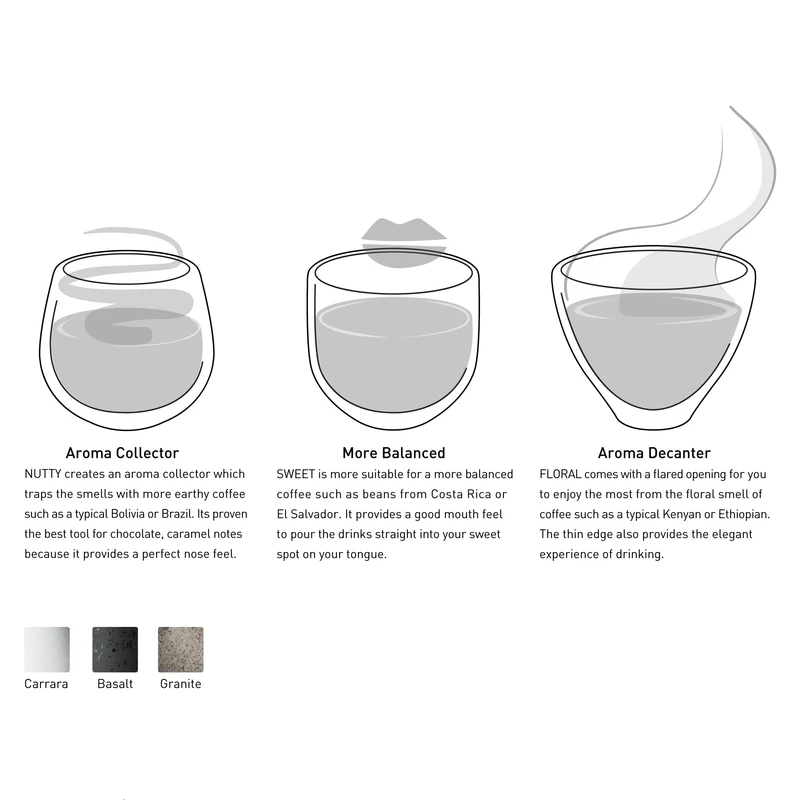 Aroma Collector
NUTTY creates an aroma collector which traps the smells with more earthy coffee such as a typical Bolivia or Brazil. Its proven the best tool for chocolate, caramel notes because it provides a perfect nose feel.

More Balanced
SWEET is more suitable for a more balanced coffee such as beans from Costa Rica or El Salvador. It provides a good mouth feel to pour the drinks straight into your sweet spot on your tongue.

Aroma Decanter
FLORAL comes with a flared opening for you to enjoy the most from the floral smell of coffee such as a typical Kenyan or Ethiopian. The thin edge also provides the elegant experience of drinking.

Carrara
Basalt
Granite