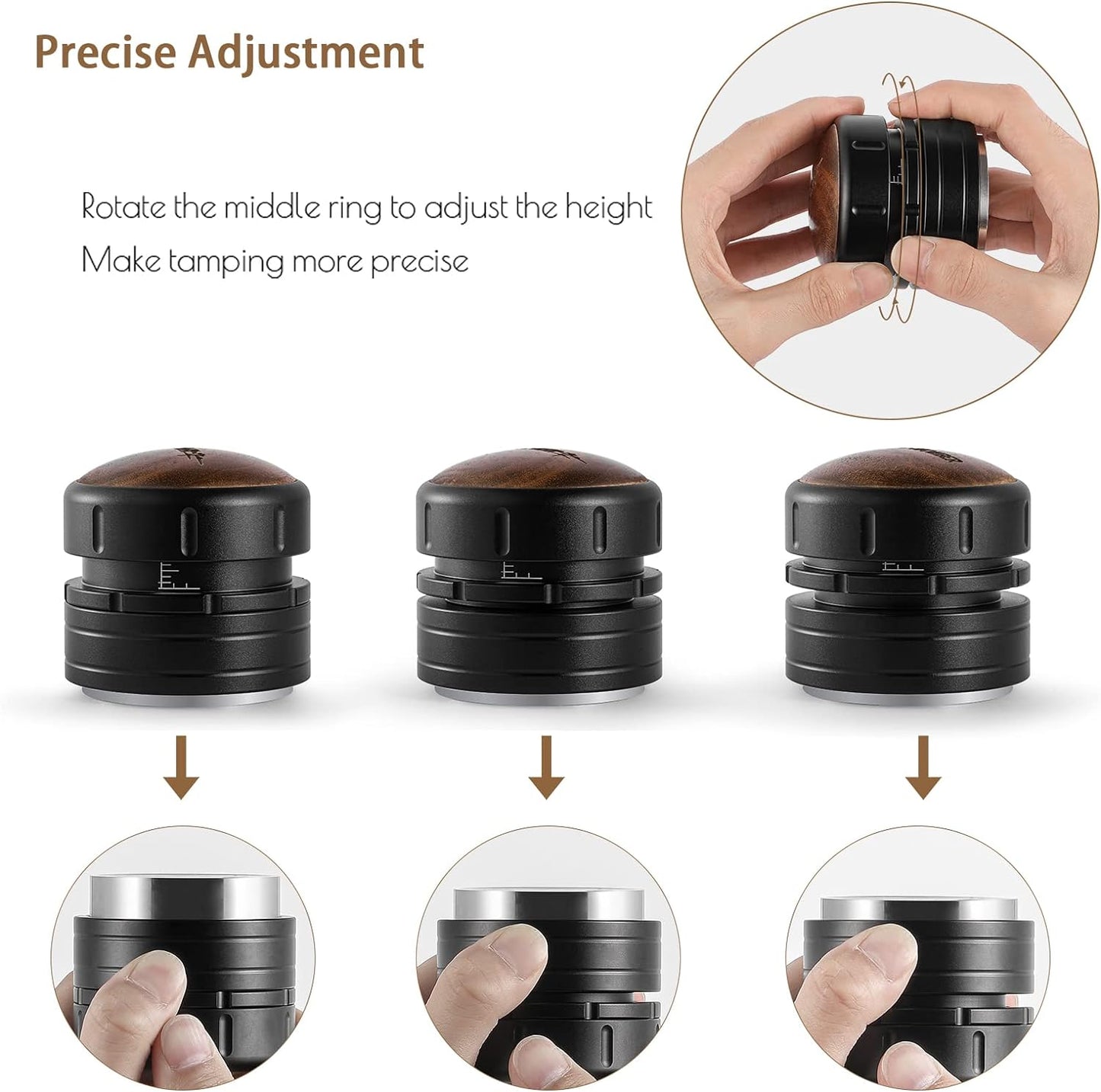 Precise Adjustment

Rotate the middle ring to adjust the height
Make tamping more precise