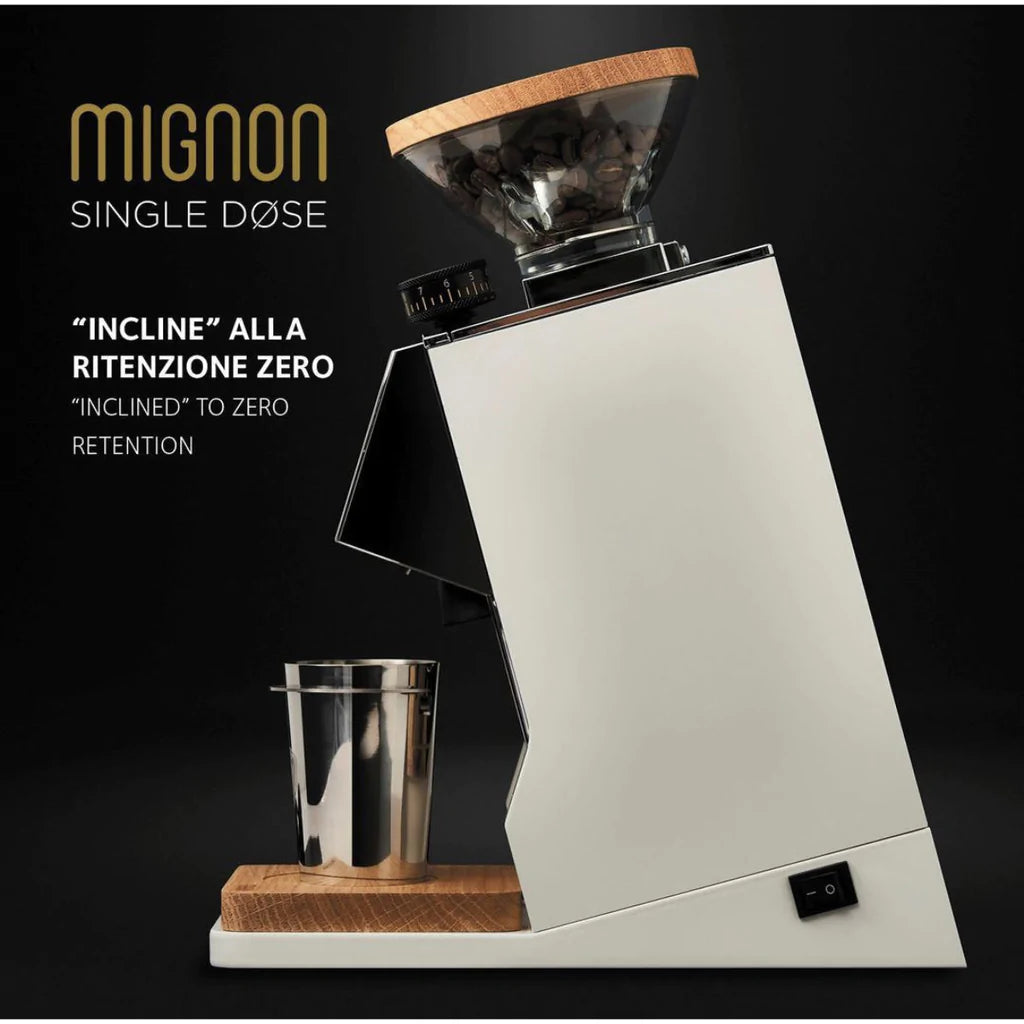 MIGNON
SINGLE DØSE

"INCLINE" ALLA RITENZIONE ZERO
"INCLINED" TO ZERO RETENTION

7 6 5